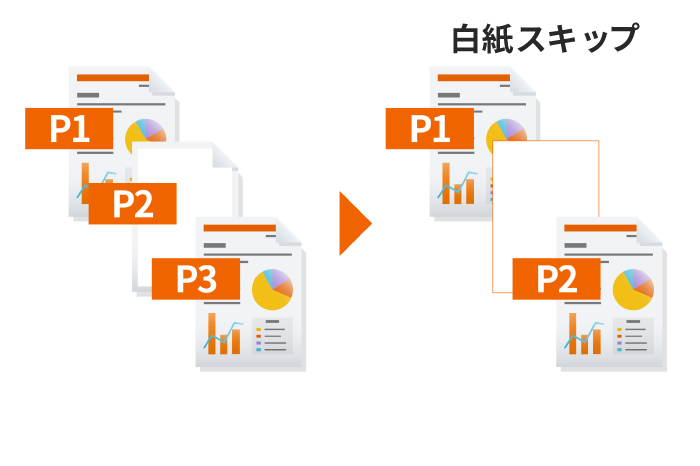 白紙スキップ

P1

P2

P3

P1

P2